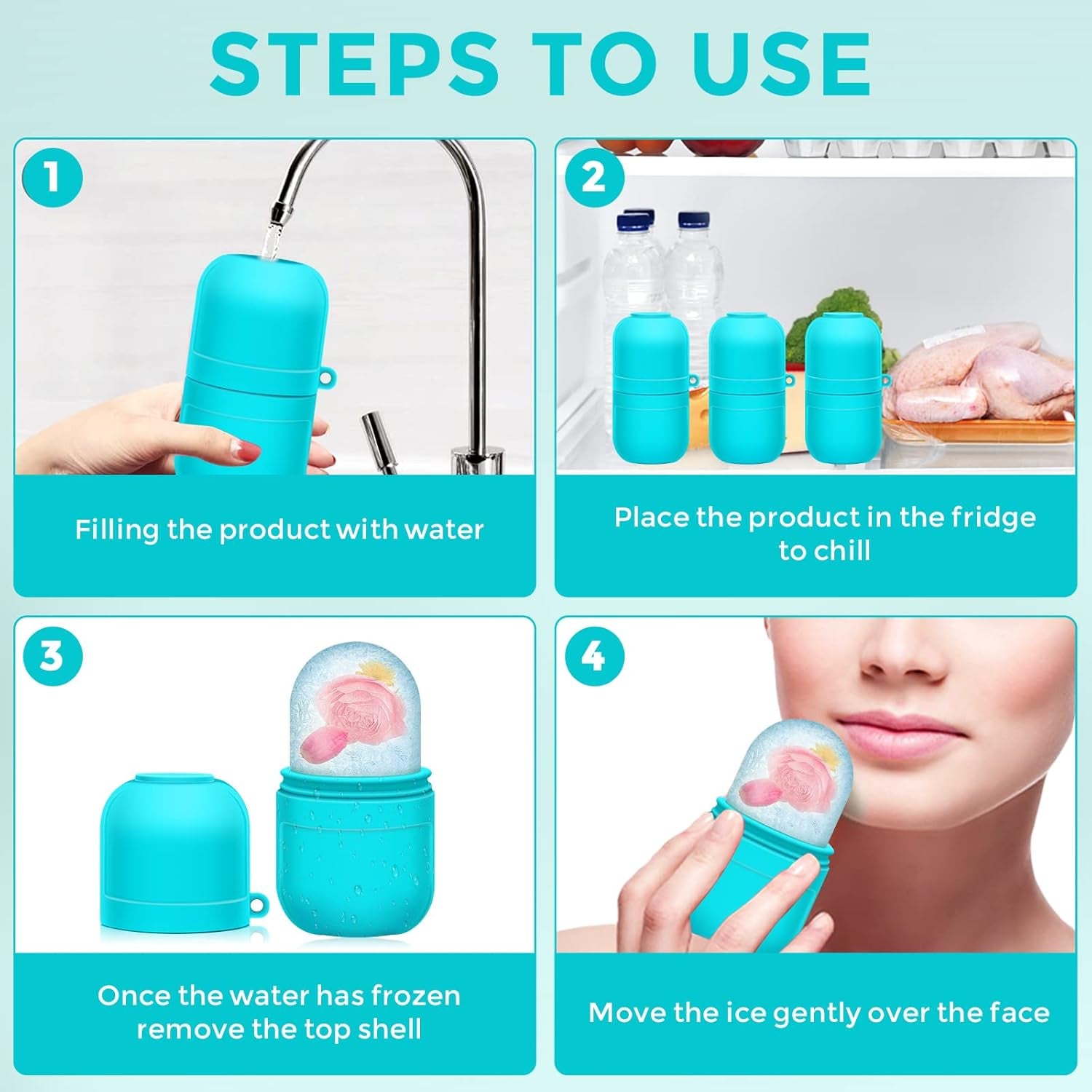 STEPS TO USE

1

Filling the product with water

2

Place the product in the fridge to chill

3

Once the water has frozen remove the top shell

4

Move the ice gently over the face